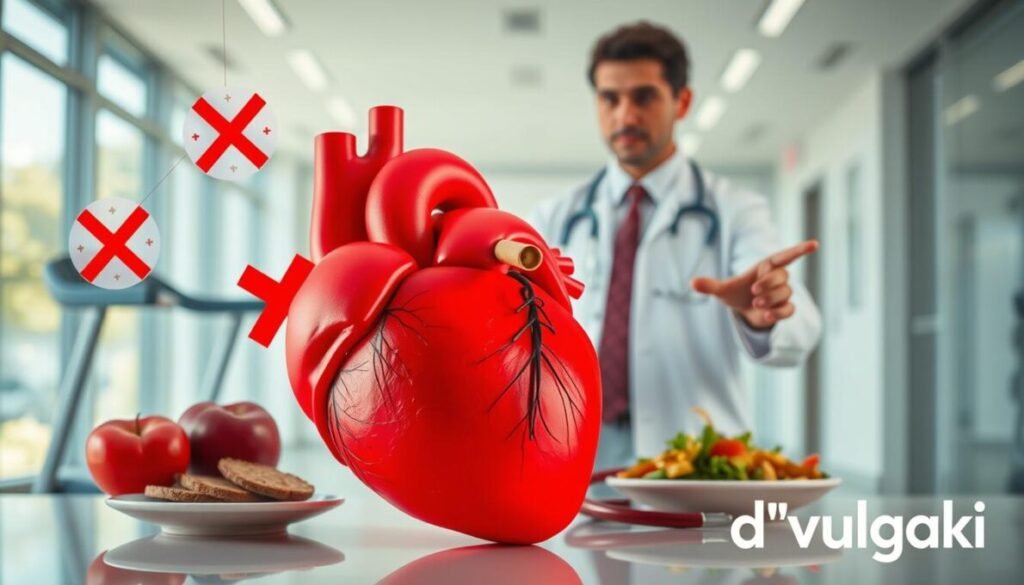 d"vulgaki